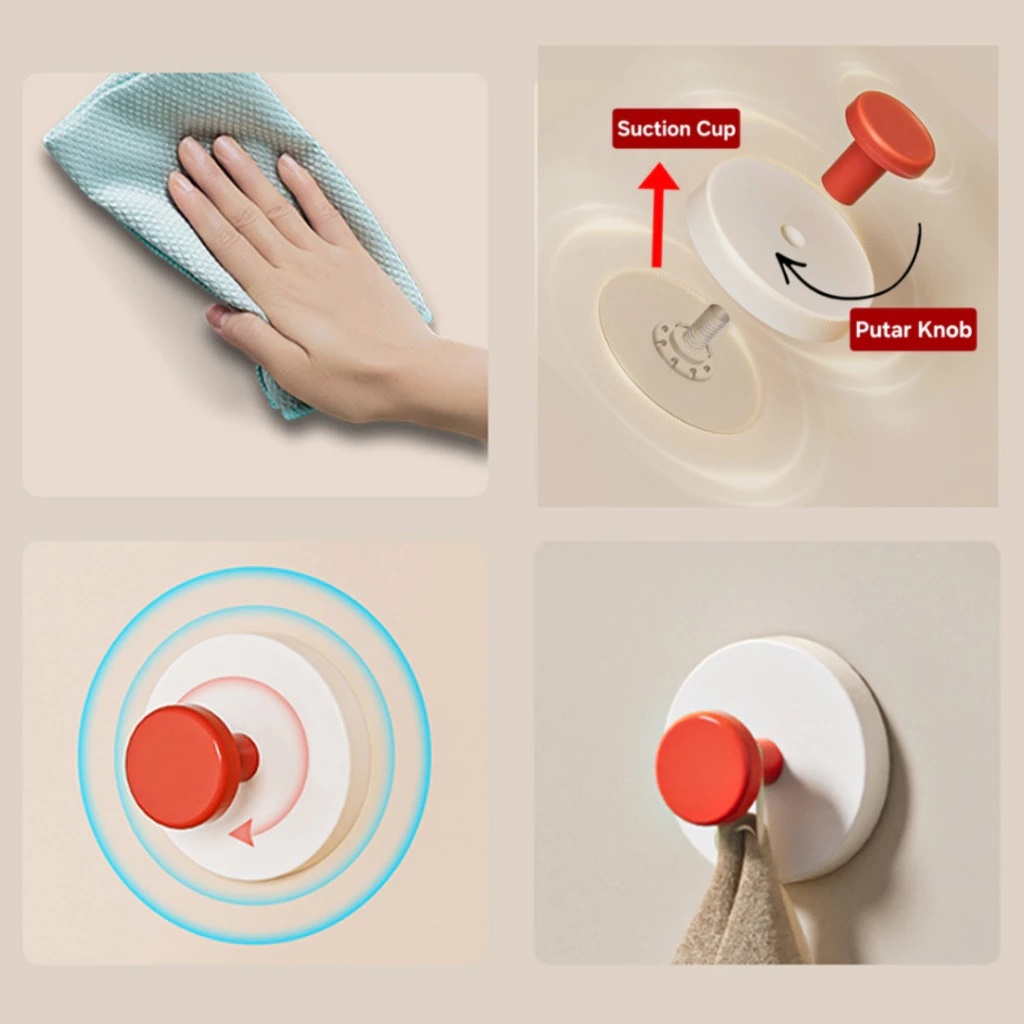 Suction Cup
Putar Knob